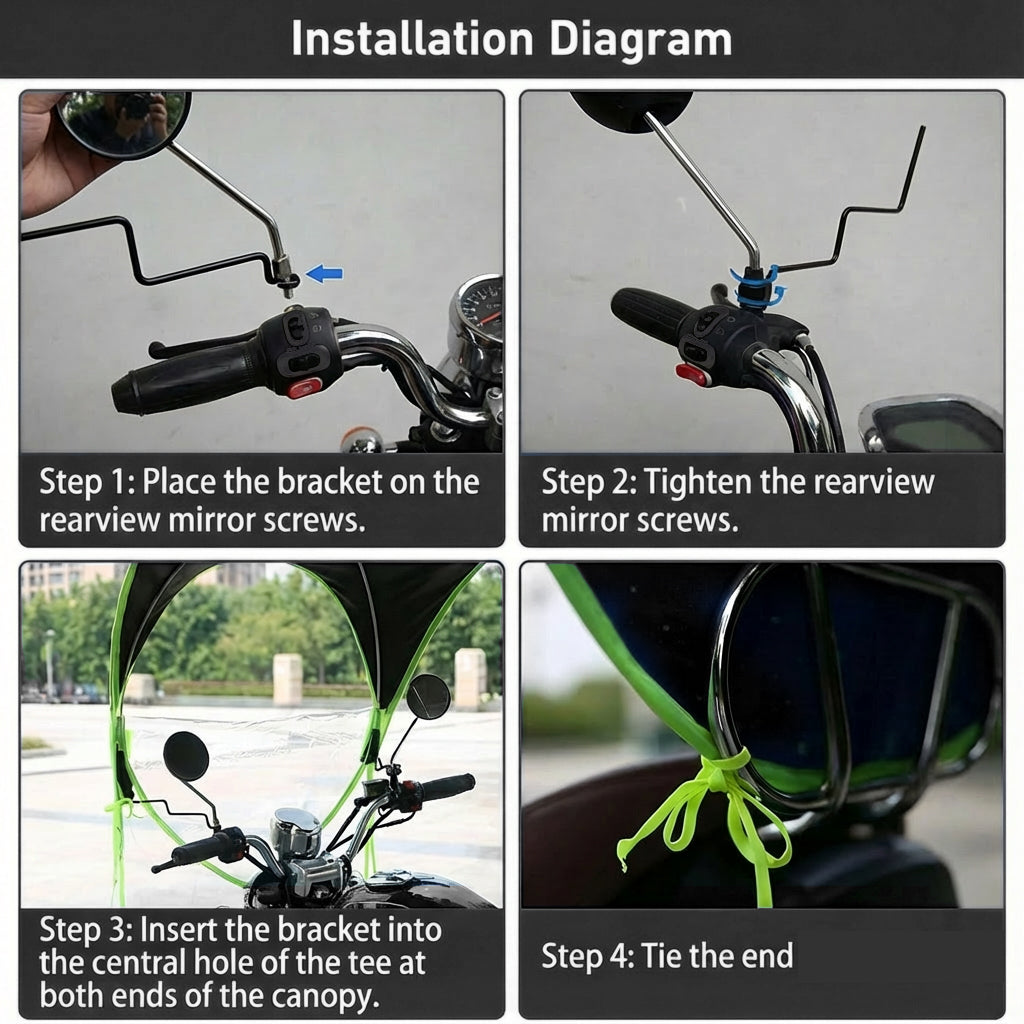 Installation Diagram

Step 1: Place the bracket on the rearview mirror screws.

Step 2: Tighten the rearview mirror screws.

Step 3: Insert the bracket into the central hole of the tee at both ends of the canopy.

Step 4: Tie the end